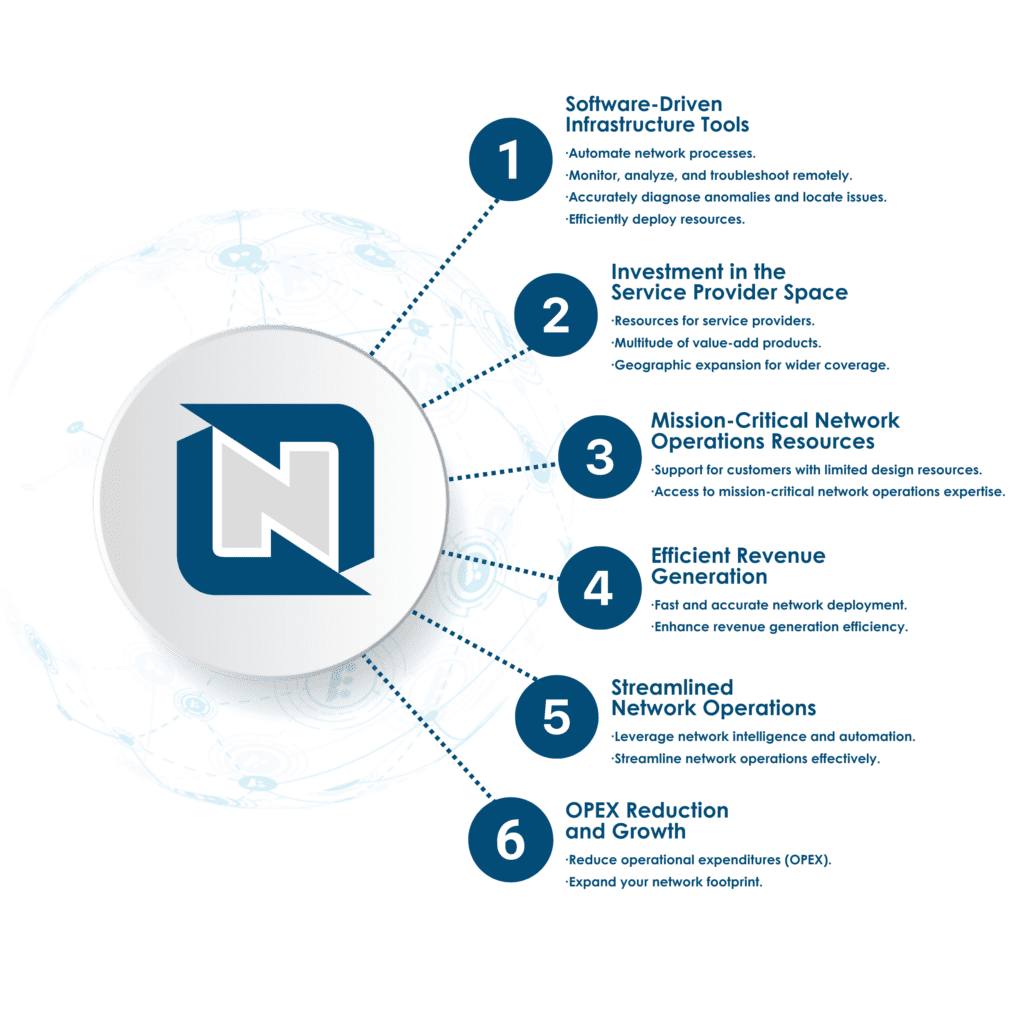 1
Software-Driven Infrastructure Tools
·Automate network processes.
·Monitor, analyze, and troubleshoot remotely.
·Accurately diagnose anomalies and locate issues.
·Efficiently deploy resources.

2
Investment in the Service Provider Space
·Resources for service providers.
·Multitude of value-add products.
·Geographic expansion for wider coverage.

3
Mission-Critical Network Operations Resources
·Support for customers with limited design resources.
·Access to mission-critical network operations expertise.

4
Efficient Revenue Generation
·Fast and accurate network deployment.
·Enhance revenue generation efficiency.

5
Streamlined Network Operations
·Leverage network intelligence and automation.
·Streamline network operations effectively.

6
OPEX Reduction and Growth
·Reduce operational expenditures (OPEX).
·Expand your network footprint.